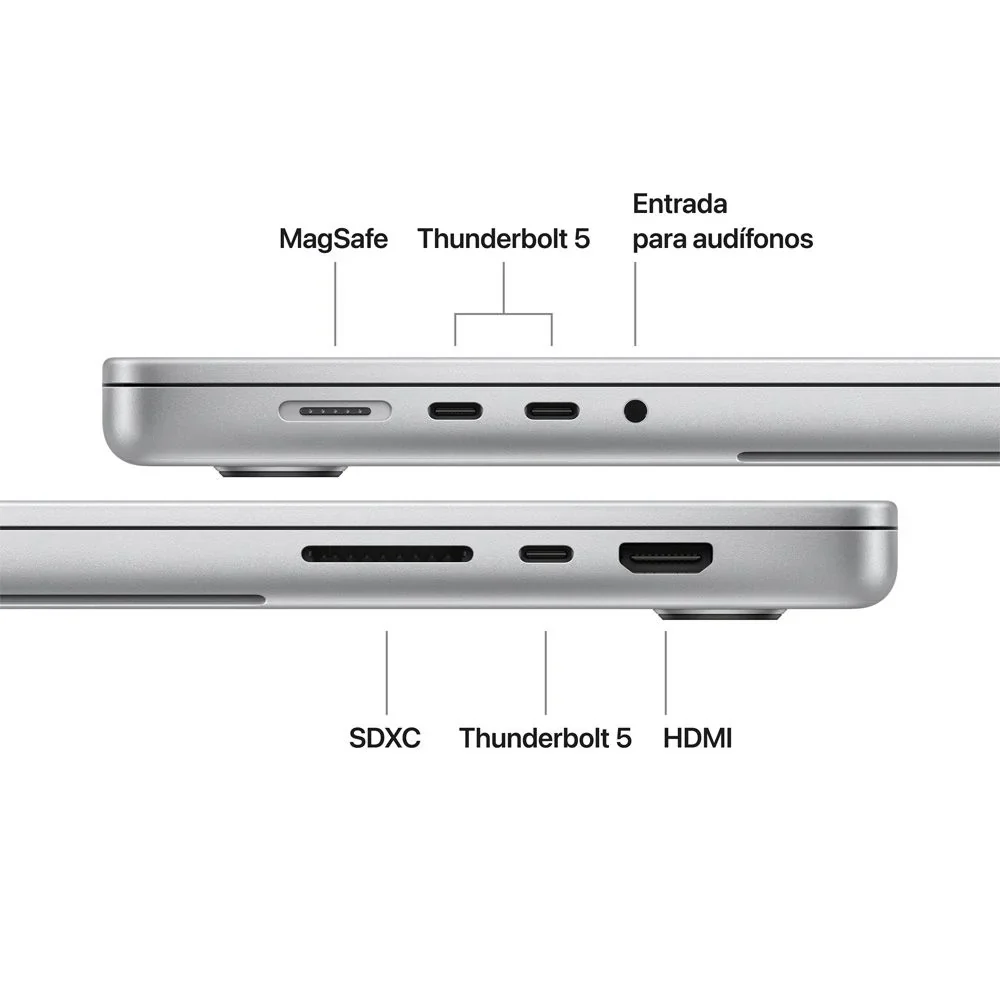 MagSafe

Thunderbolt 5

Entrada
para audífonos

SDXC

Thunderbolt 5

HDMI