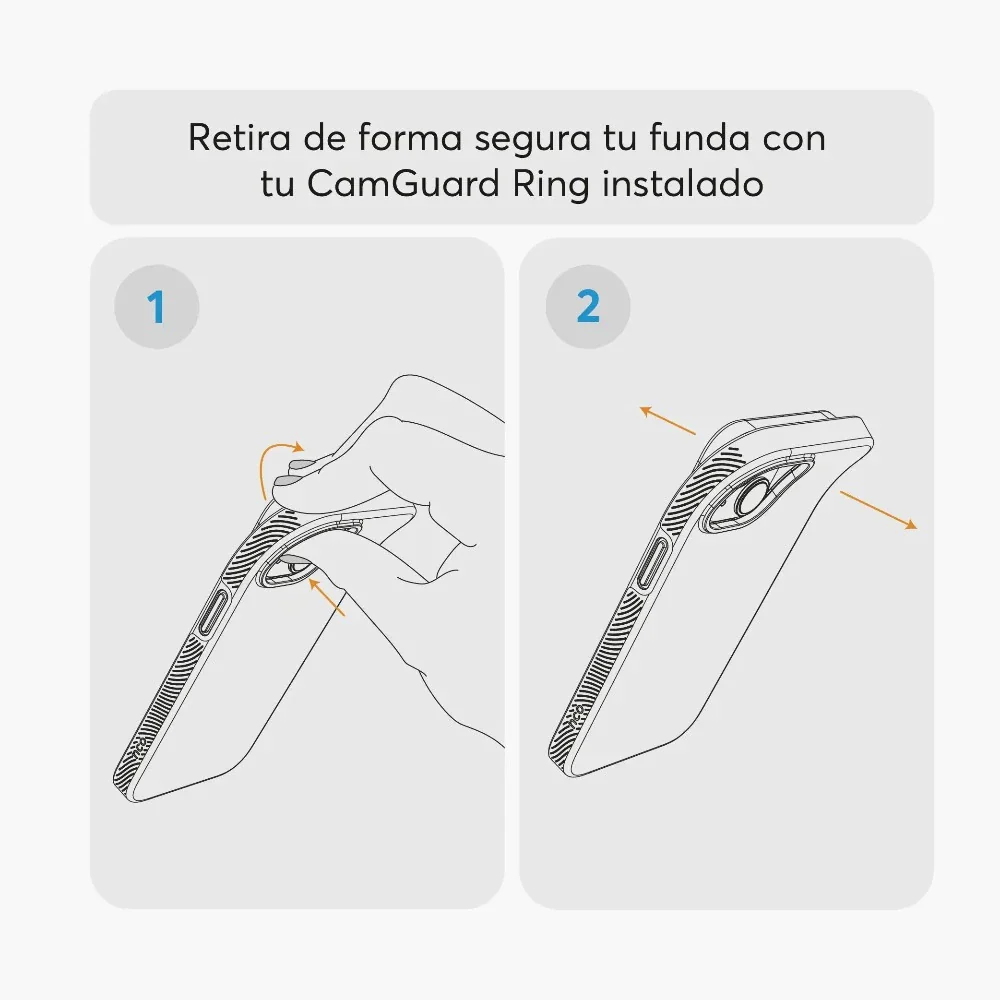 Retira de forma segura tu funda con tu CamGuard Ring instalado

1

2